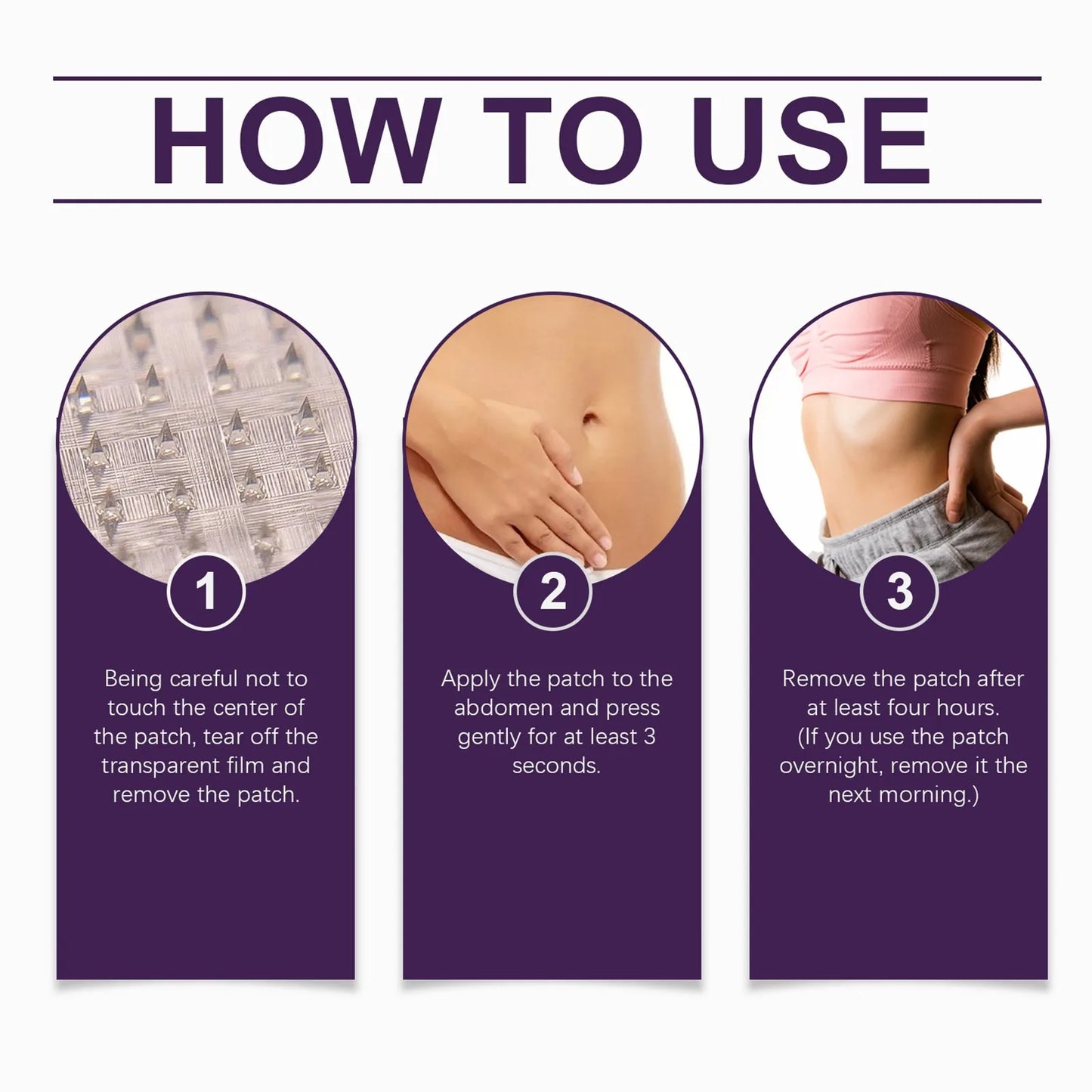 HOW TO USE

1

Being careful not to touch the center of the patch, tear off the transparent film and remove the patch.

2

Apply the patch to the abdomen and press gently for at least 3 seconds.

3

Remove the patch after at least four hours. (If you use the patch overnight, remove it the next morning.)