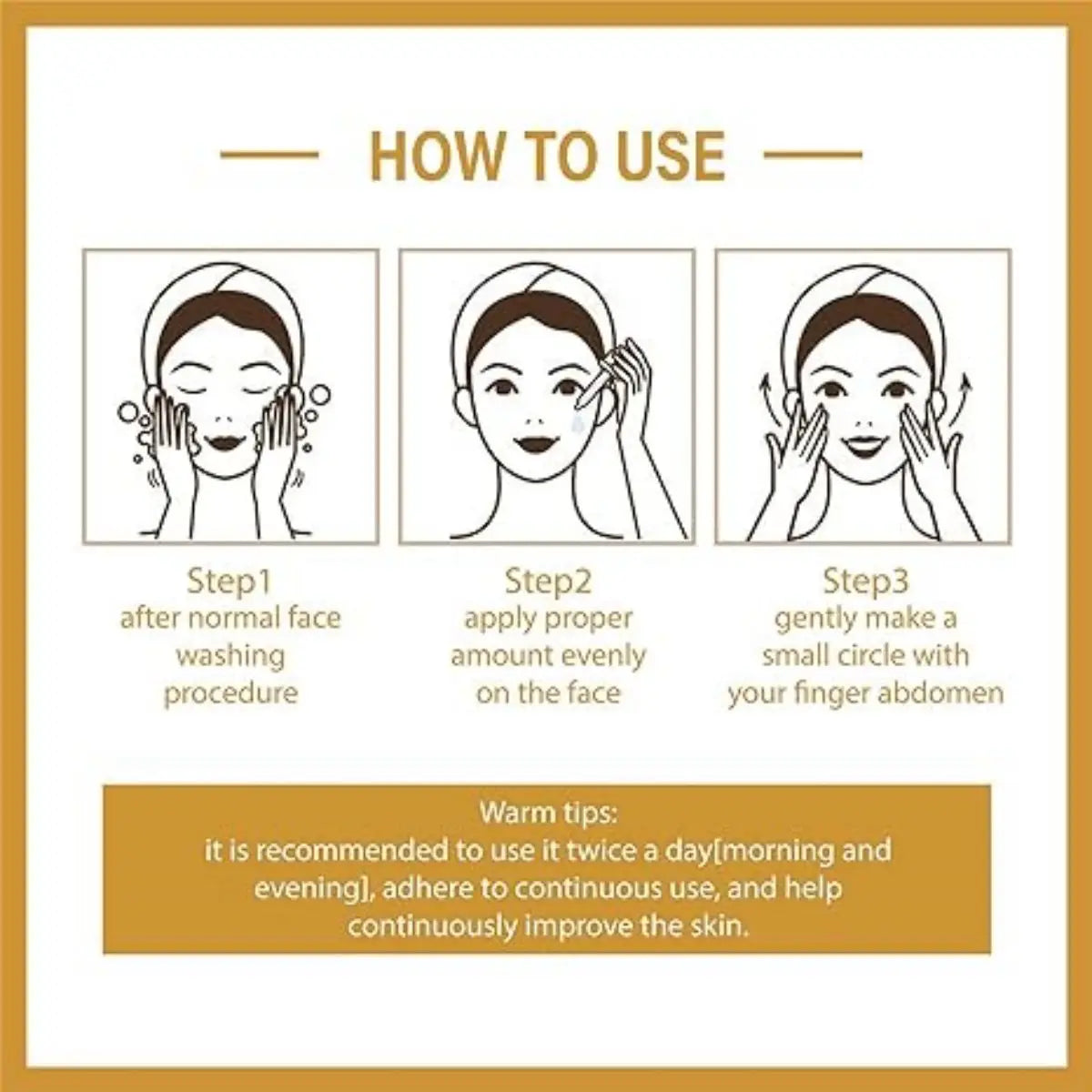 HOW TO USE

Step1
after normal face washing procedure

Step2
apply proper amount evenly on the face

Step3
gently make a small circle with your finger abdomen

Warm tips:
it is recommended to use it twice a day[morning and evening], adhere to continuous use, and help continuously improve the skin.