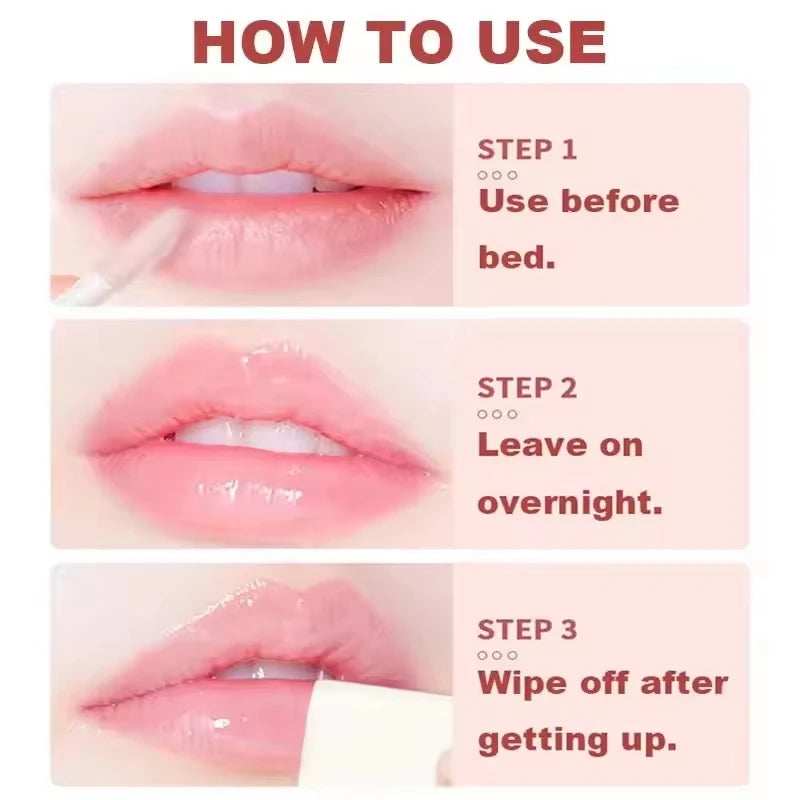 HOW TO USE

STEP 1
Use before bed.

STEP 2
Leave on overnight.

STEP 3
Wipe off after getting up.