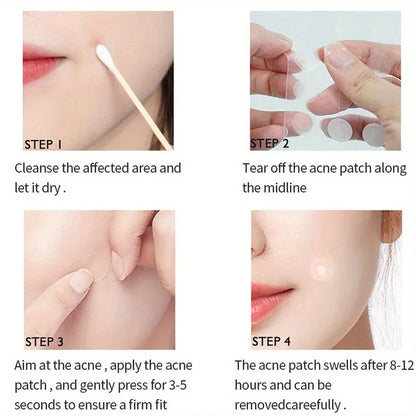 STEP 1

Cleanse the affected area and let it dry .

STEP 2

Tear off the acne patch along the midline

STEP 3

Aim at the acne , apply the acne patch , and gently press for 3-5 seconds to ensure a firm fit

STEP 4

The acne patch swells after 8-12 hours and can be removedcareefully .