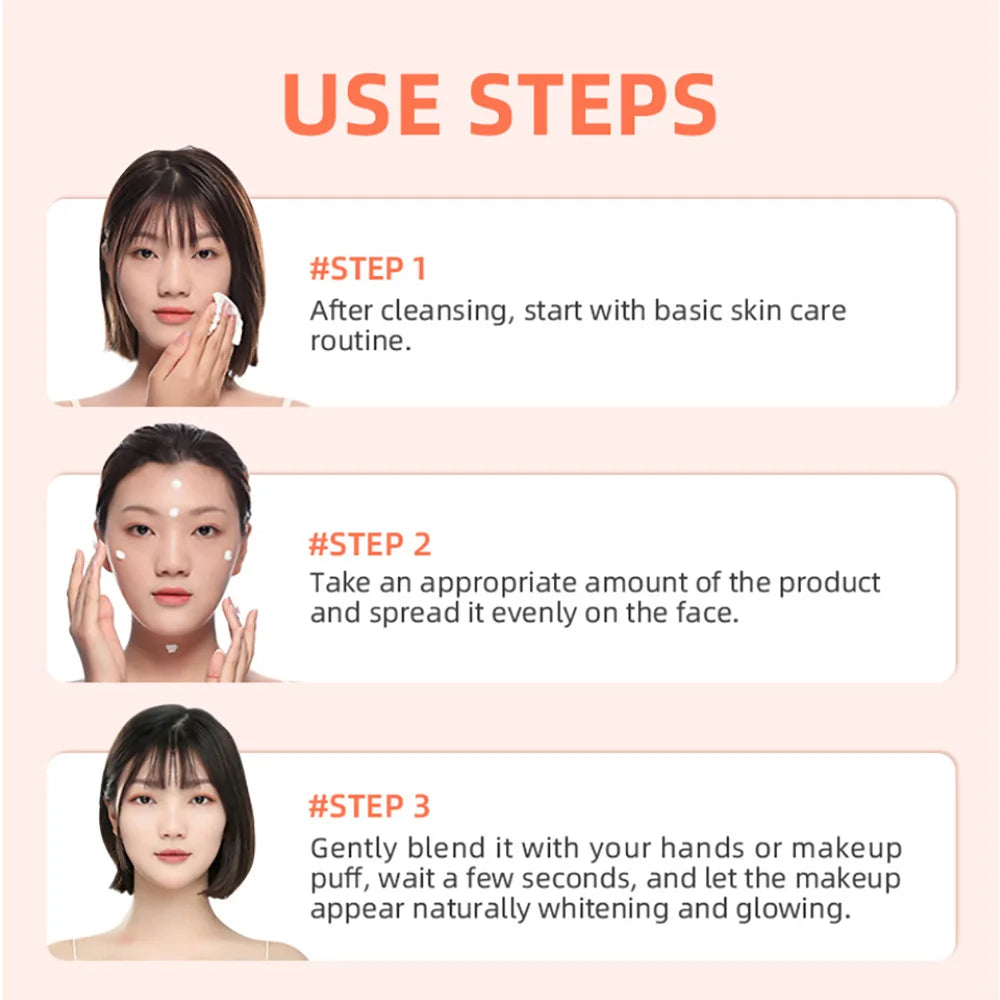 USE STEPS

#STEP 1
After cleansing, start with basic skin care routine.

#STEP 2
Take an appropriate amount of the product and spread it evenly on the face.

#STEP 3
Gently blend it with your hands or makeup puff, wait a few seconds, and let the makeup appear naturally whitening and glowing.