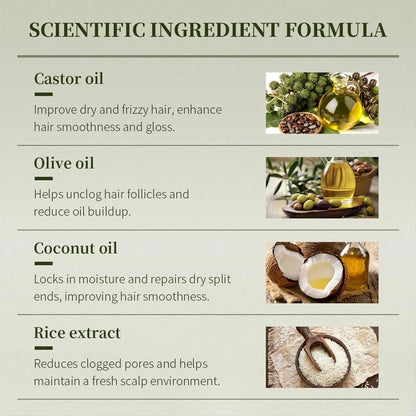 SCIENTIFIC INGREDIENT FORMULA

Castor oil

Improve dry and frizzy hair, enhance hair smoothness and gloss.

Olive oil

Helps unclog hair follicles and reduce oil buildup.

Coconut oil

Locks in moisture and repairs dry split ends, improving hair smoothness.

Rice extract

Reduces clogged pores and helps maintain a fresh scalp environment.