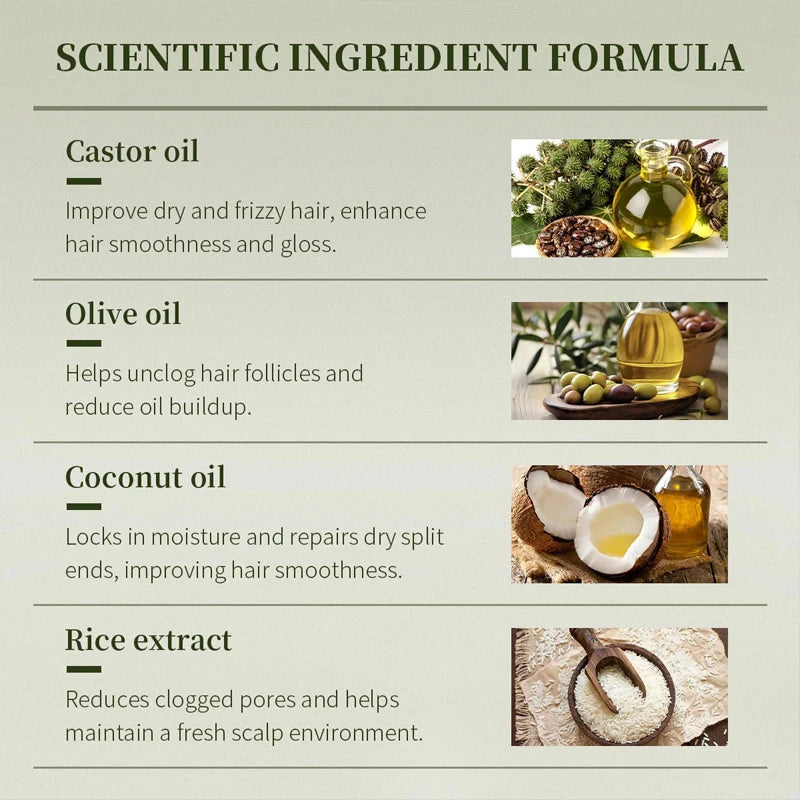 SCIENTIFIC INGREDIENT FORMULA

Castor oil

Improve dry and frizzy hair, enhance hair smoothness and gloss.

Olive oil

Helps unclog hair follicles and reduce oil buildup.

Coconut oil

Locks in moisture and repairs dry split ends, improving hair smoothness.

Rice extract

Reduces clogged pores and helps maintain a fresh scalp environment.