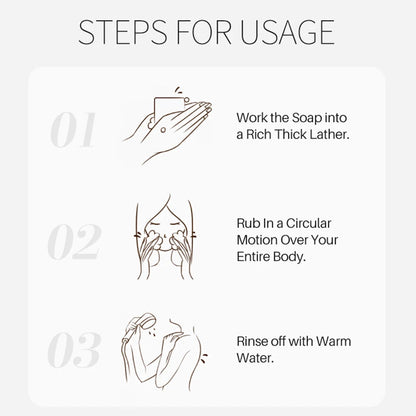 STEPS FOR USAGE

01

Work the Soap into a Rich Thick Lather.

02

Rub In a Circular Motion Over Your Entire Body.

03

Rinse off with Warm Water.