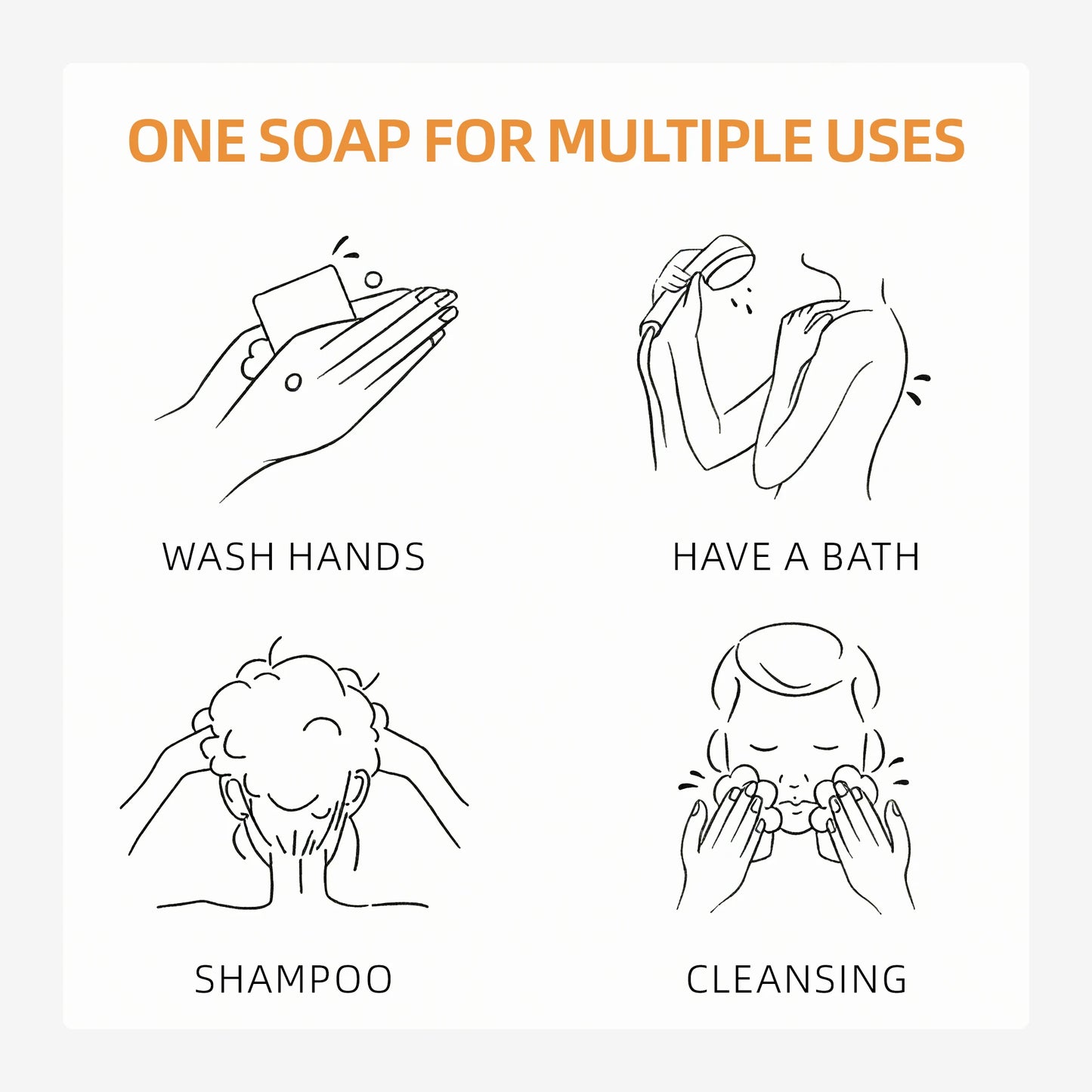 ONE SOAP FOR MULTIPLE USES

WASH HANDS

HAVE A BATH

SHAMPOO

CLEANSING