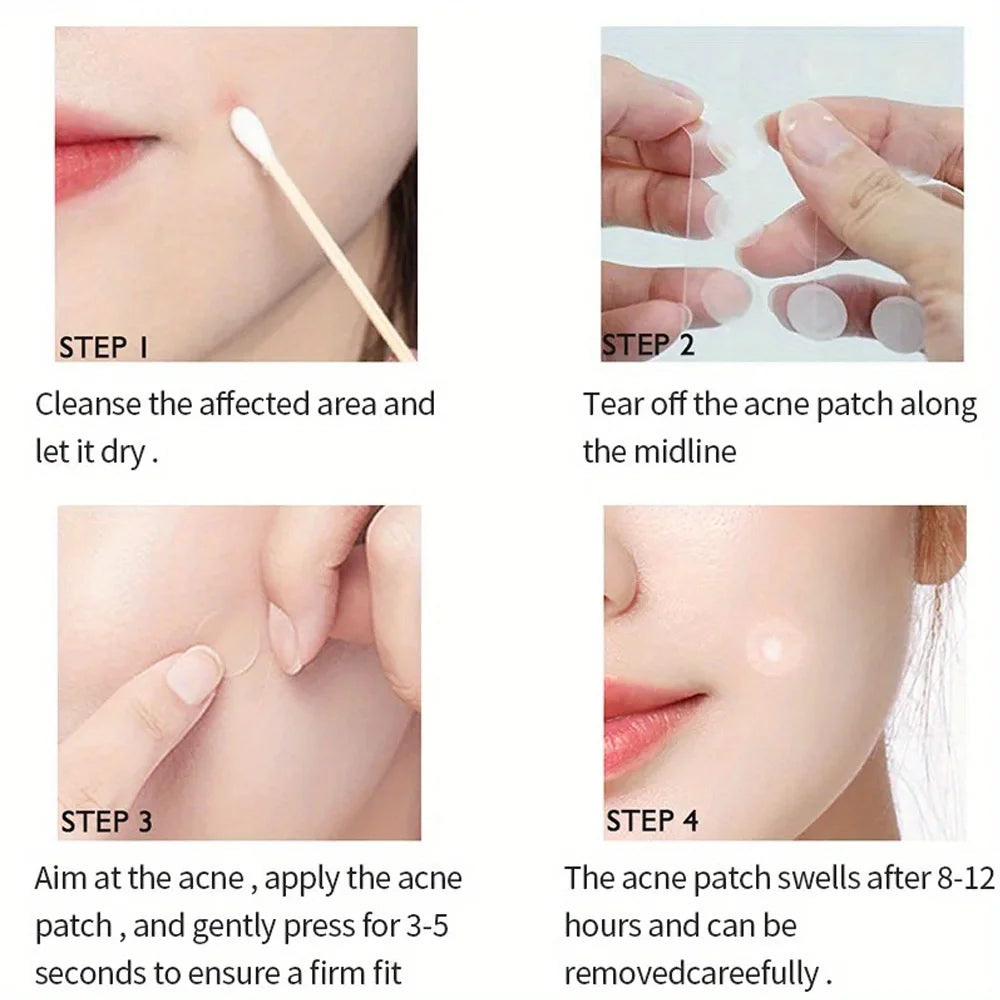 STEP 1

Cleanse the affected area and let it dry .

STEP 2

Tear off the acne patch along the midline

STEP 3

Aim at the acne , apply the acne patch , and gently press for 3-5 seconds to ensure a firm fit

STEP 4

The acne patch swells after 8-12 hours and can be removedcareefully .