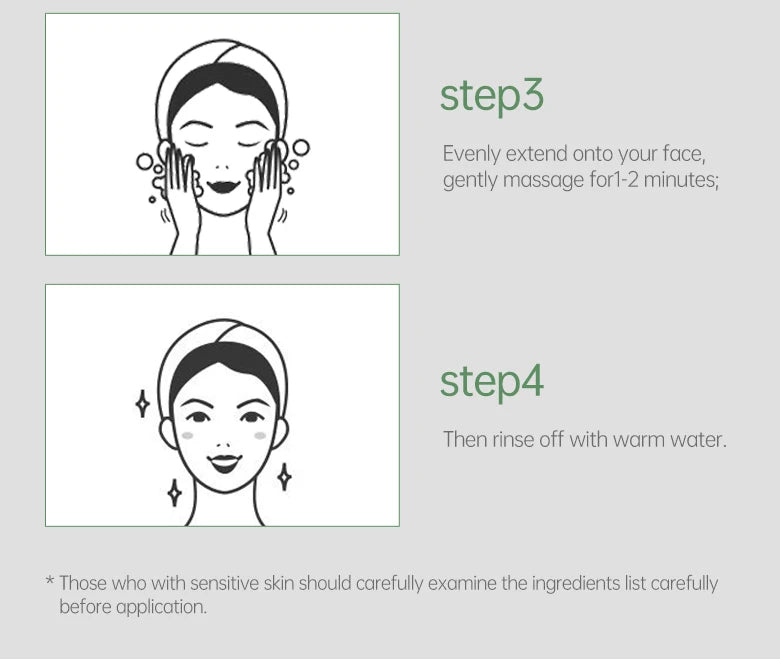 step3

Evenly extend onto your face, gently massage for1-2 minutes;

step4

Then rinse off with warm water.

* Those who with sensitive skin should carefully examine the ingredients list carefully before application.